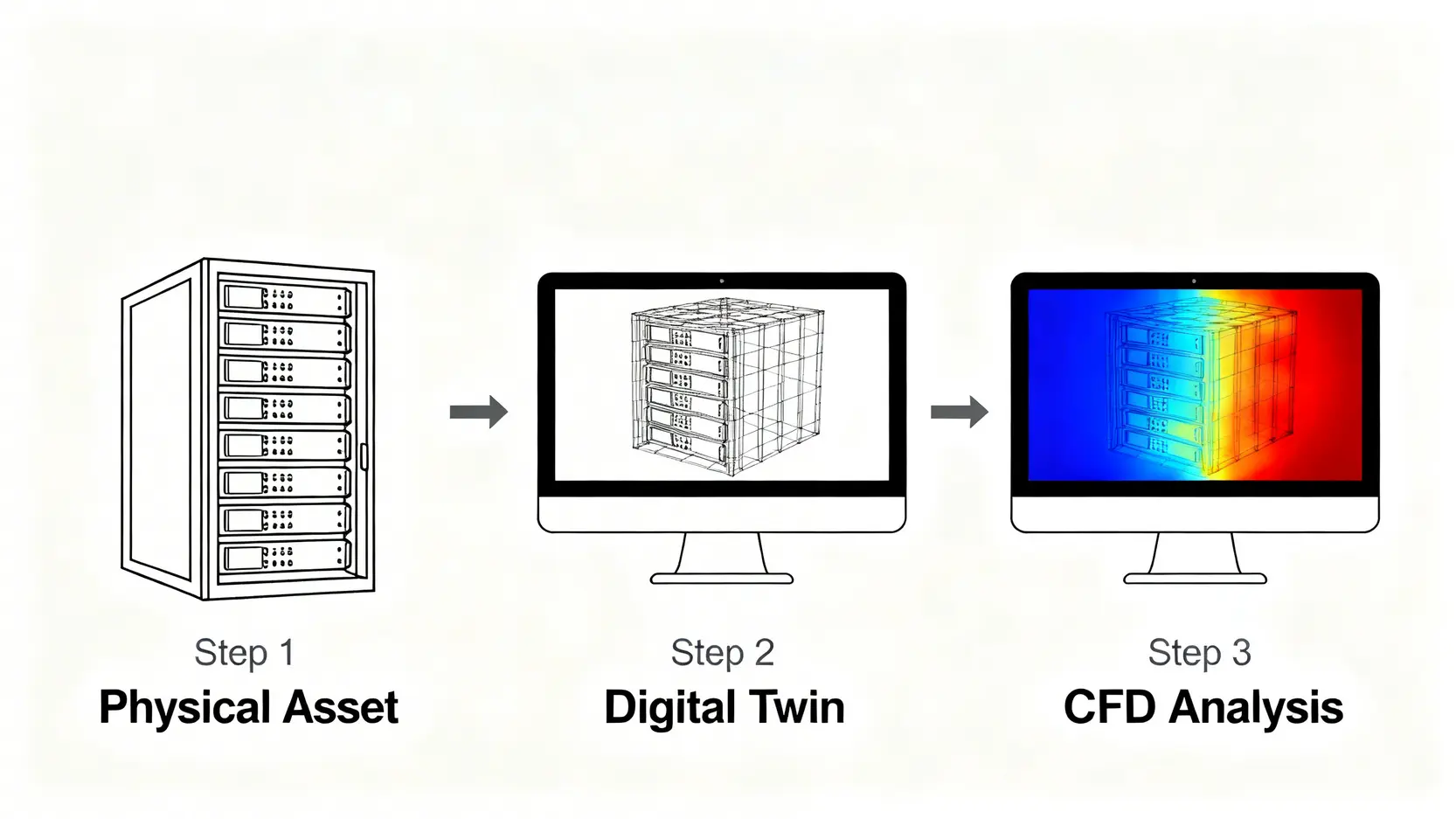 Step 1
Physical Asset

Step 2
Digital Twin

Step 3
CFD Analysis