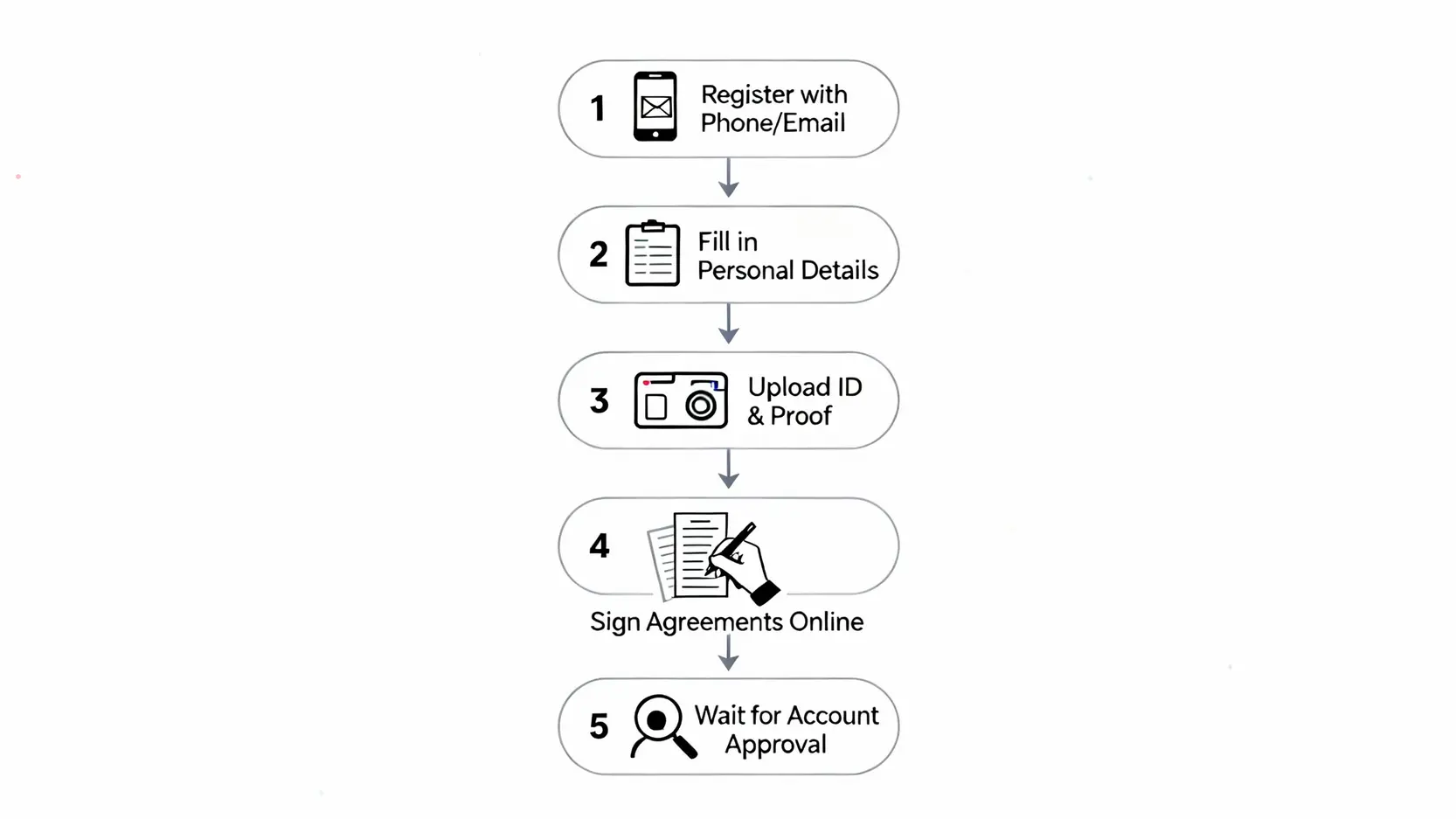 1 Register with Phone/Email

2 Fill in Personal Details

3 Upload ID & Proof

4

Sign Agreements Online

5 Wait for Account Approval